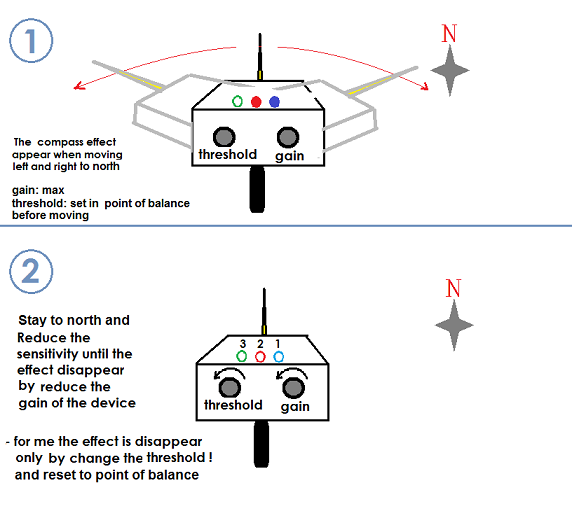 1

N

threshold gain

The compass effect appear when moving left and right to north

gain: max
threshold: set in point of balance before moving

2

N

Stay to north and Reduce the sensitivity until the effect disappear by reduce the gain of the device

3 2 1

threshold gain

- for me the effect is disappear only by change the threshold ! and reset to point of balance